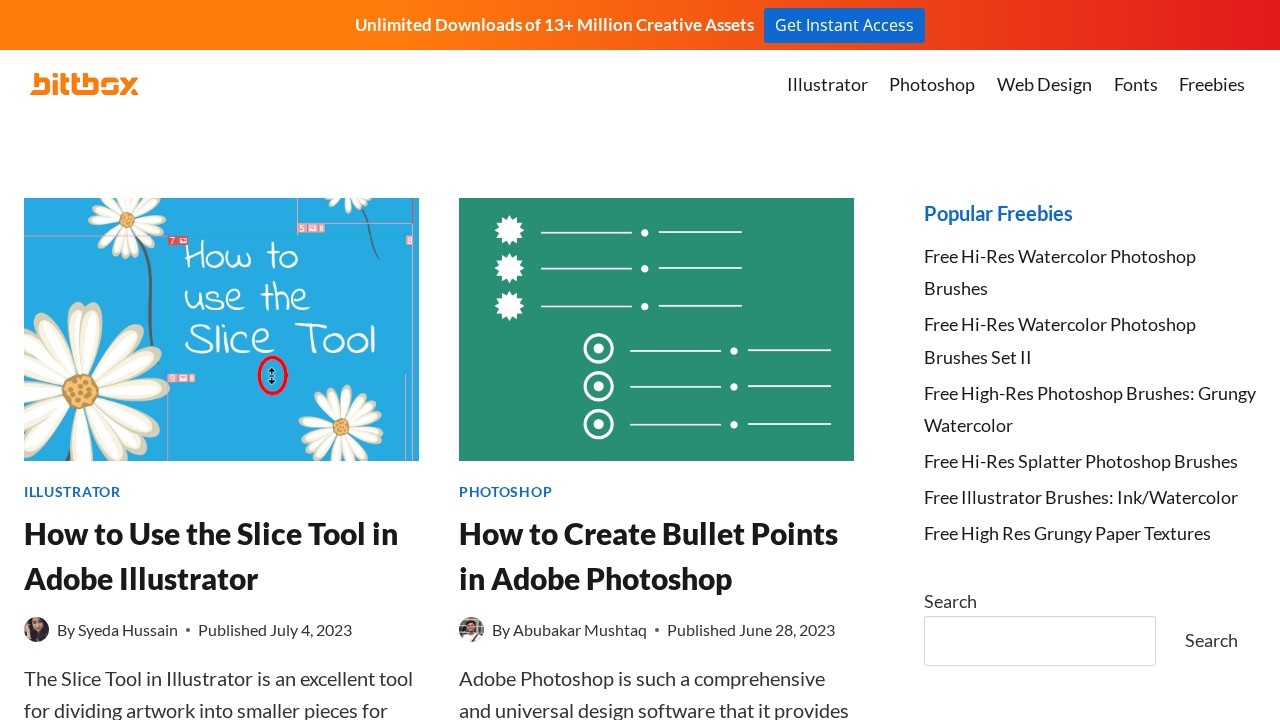 Unlimited Downloads of 13+ Million Creative Assets Get Instant Access

bittbox

Illustrator Photoshop Web Design Fonts Freebies

How to use the Slice Tool

ILLUSTRATOR

How to Use the Slice Tool in Adobe Illustrator

By Syeda Hussain • Published July 4, 2023

The Slice Tool in Illustrator is an excellent tool for dividing artwork into smaller pieces for

PHOTOSHOP

How to Create Bullet Points in Adobe Photoshop

By Abubakar Mushtaq • Published June 28, 2023

Adobe Photoshop is such a comprehensive and universal design software that it provides

Popular Freebies

Free Hi-Res Watercolor Photoshop Brushes

Free Hi-Res Watercolor Photoshop Brushes Set II

Free High-Res Photoshop Brushes: Grungy Watercolor

Free Hi-Res Splatter Photoshop Brushes

Free Illustrator Brushes: Ink/Watercolor

Free High Res Grungy Paper Textures

Search

Search